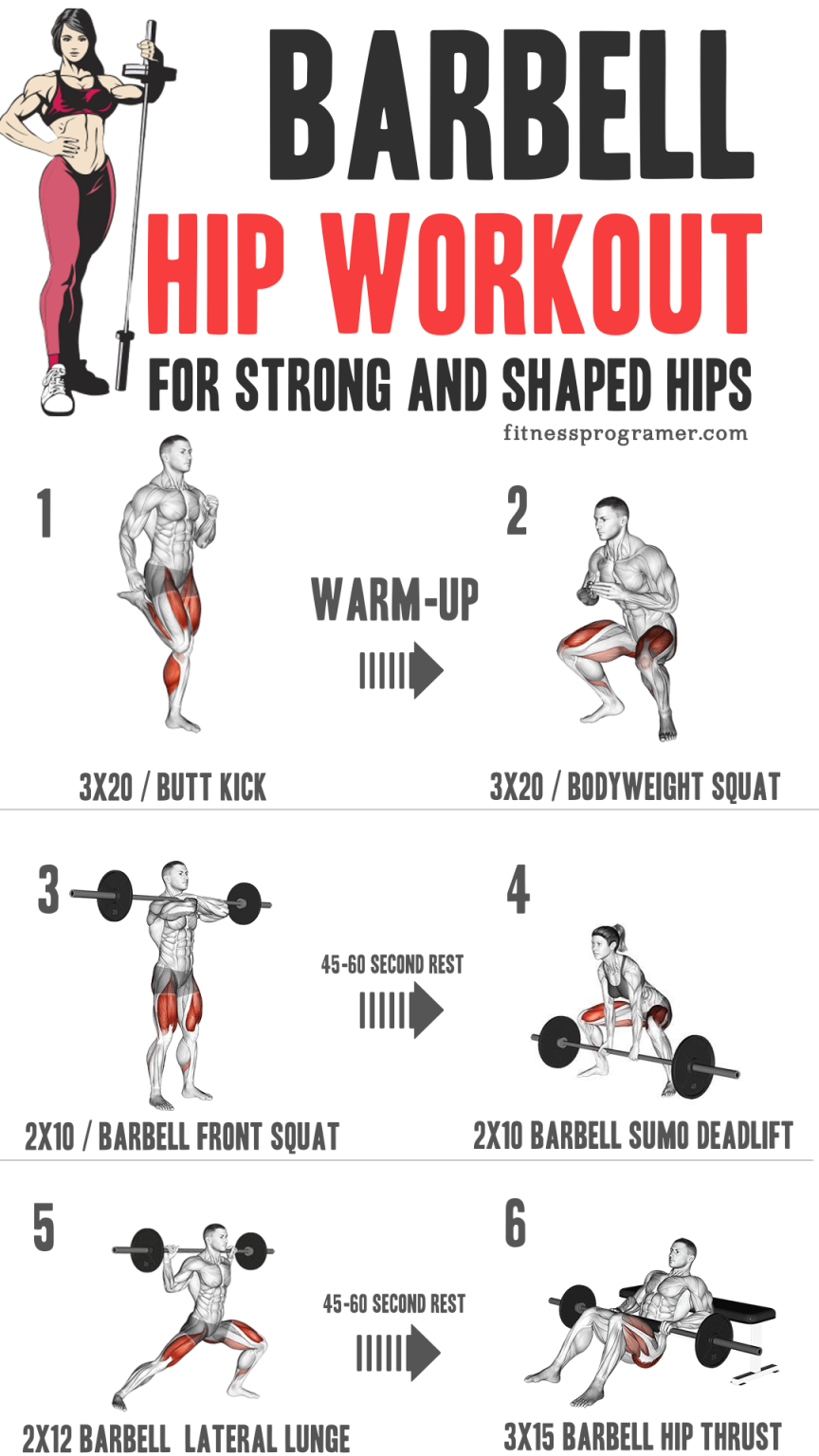 BARBELL
HIP WORKOUT
FOR STRONG AND SHAPED HIPS
fitnessprogramer.com

1

WARM-UP

2

3X20 / BUTT KICK

3X20 / BODYWEIGHT SQUAT

3

45-60 SECOND REST

4

2X10 / BARBELL FRONT SQUAT

2X10 BARBELL SUMO DEADLIFT

5

45-60 SECOND REST

6

2X12 BARBELL LATERAL LUNGE

3X15 BARBELL HIP THRUST