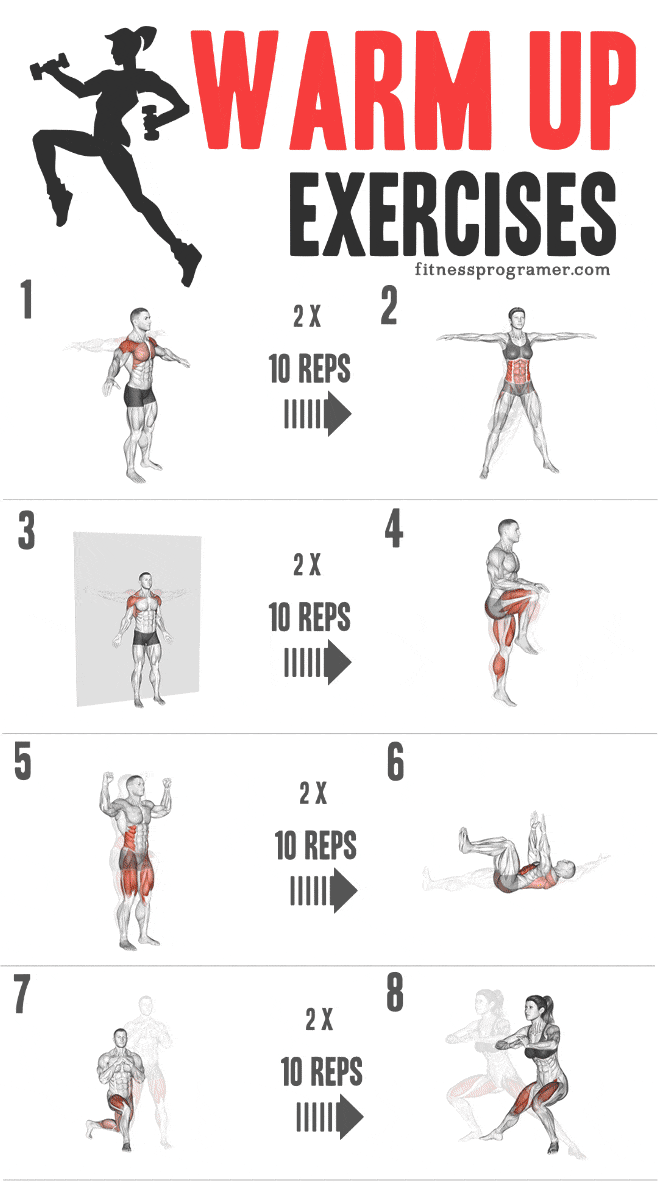 WARM UP
EXERCISES
fitnessprogramer.com

1

2 X
10 REPS

2

3

2 X
10 REPS

4

5

2 X
10 REPS

6

7

2 X
10 REPS

8