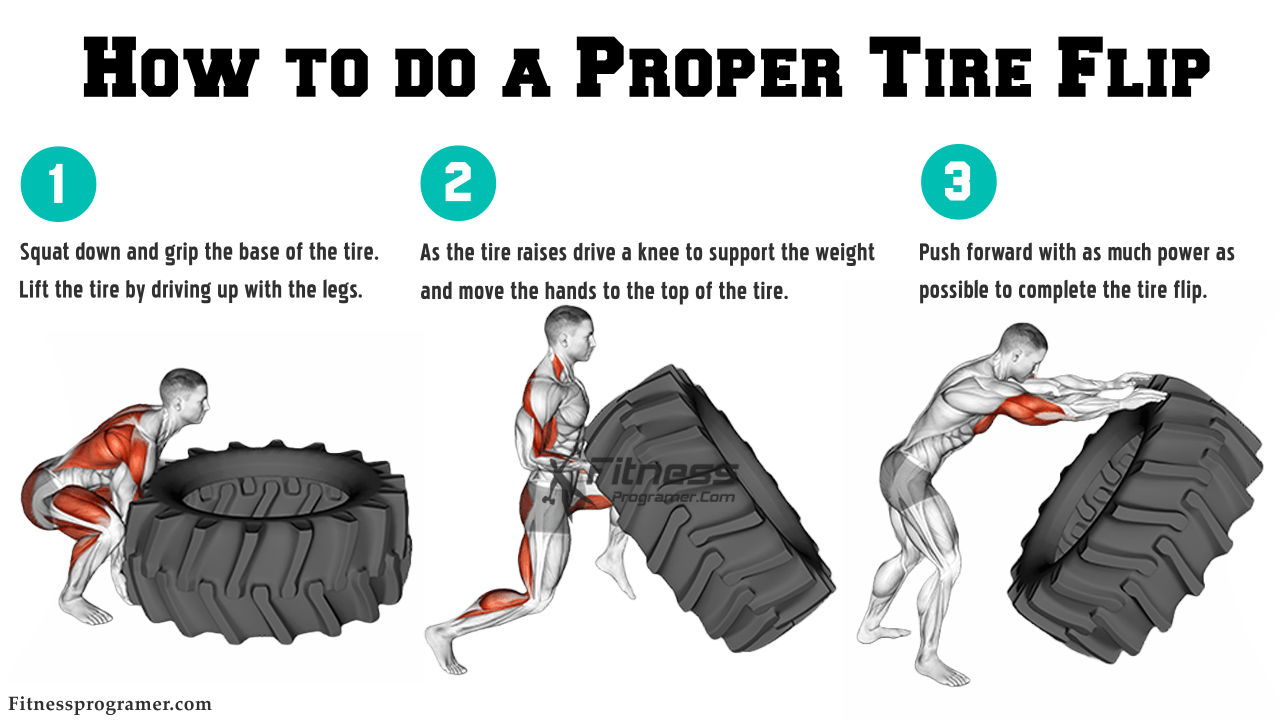 How to do a Proper Tire Flip

1

Squat down and grip the base of the tire. Lift the tire by driving up with the legs.

2

As the tire raises drive a knee to support the weight and move the hands to the top of the tire.

3

Push forward with as much power as possible to complete the tire flip.

Fitness Programer.Com

Fitnessprogramer.com