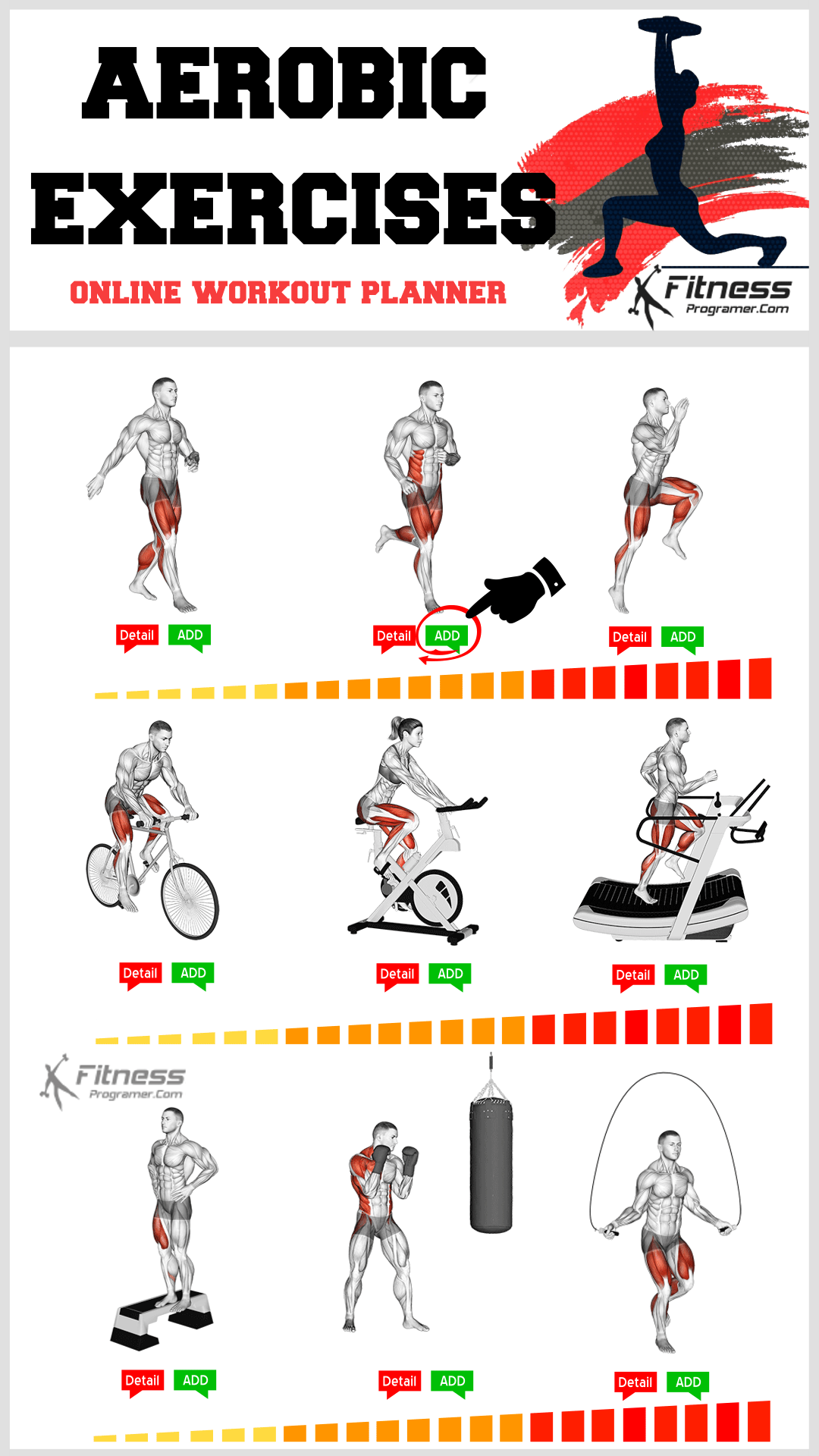 AEROBIC EXERCISES

ONLINE WORKOUT PLANNER

Fitness Programer.Com

Detail ADD

Detail ADD

Detail ADD

Detail ADD

Detail ADD

Detail ADD

Fitness Programer.Com

Detail ADD

Detail ADD

Detail ADD